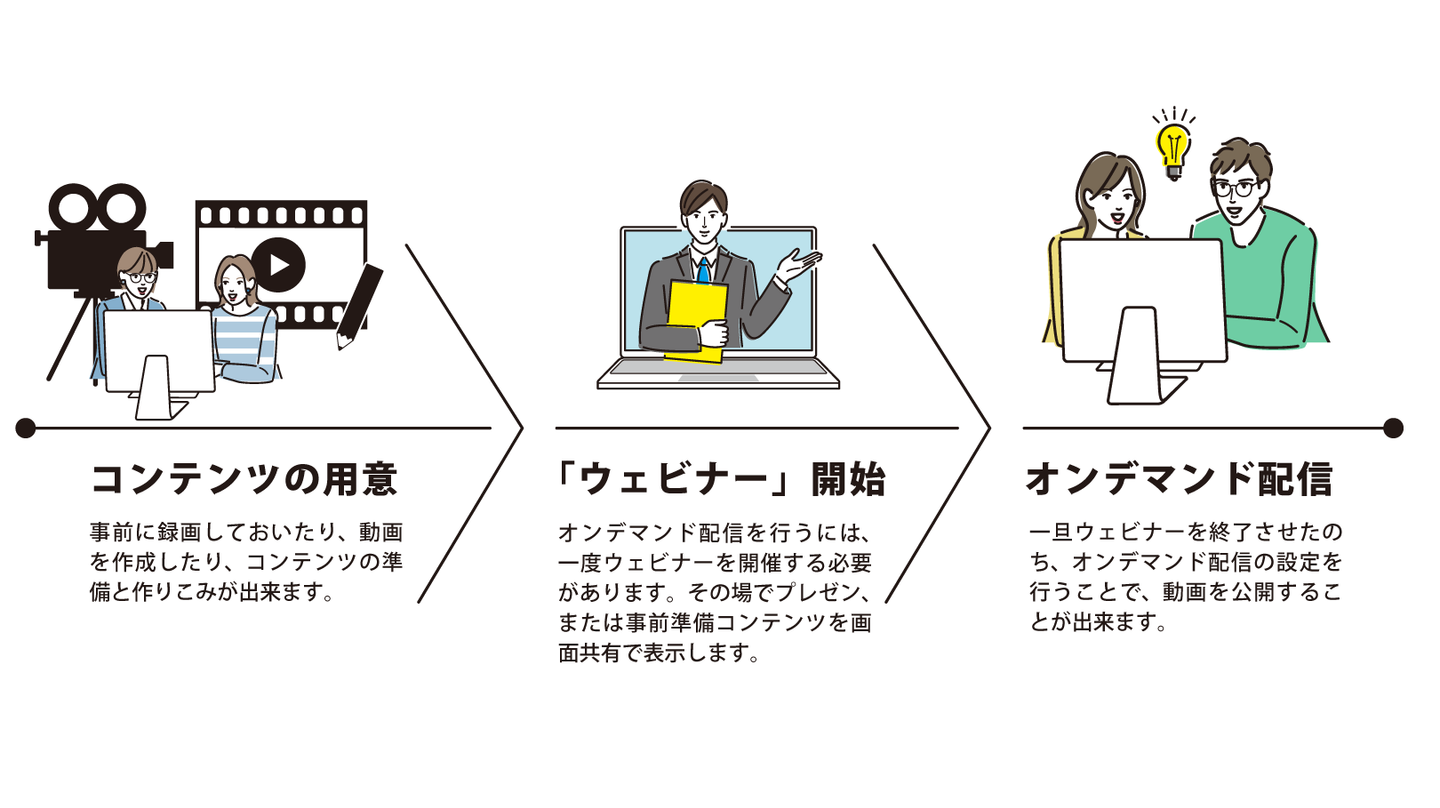 コンテンツの用意

事前に録画しておいたり、動画を作成したり、コンテンツの準備と作りこみが出来ます。

「ウェビナー」開始

オンデマンド配信を行うには、一度ウェビナーを開催する必要があります。その場でプレゼン、または事前準備コンテンツを画面共有で表示します。

オンデマンド配信

一旦ウェビナーを終了させたのち、オンデマンド配信の設定を行うことで、動画を公開することが出来ます。